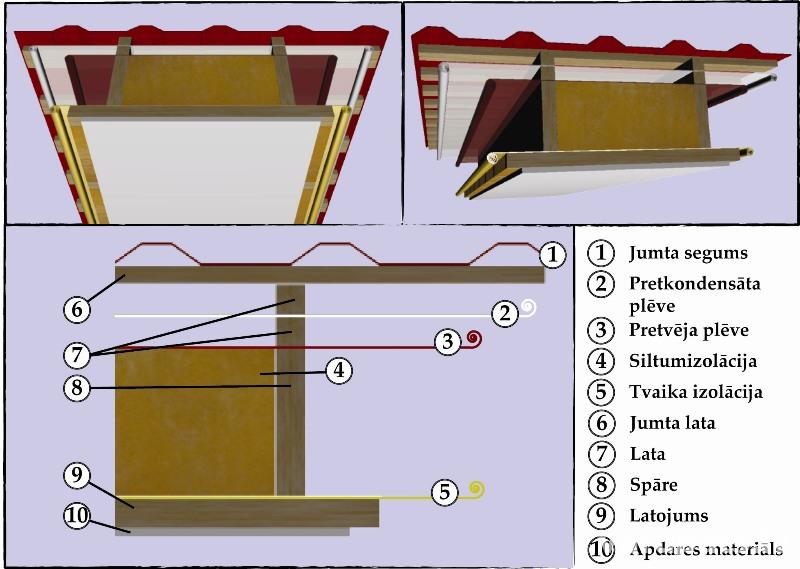 1
6
2
7
3
4
8
9
5
10

1 Jumta segums
2 Pretkondensāta plēve
3 Pretvēja plēve
4 Siltumizolācija
5 Tvaika izolācija
6 Jumta lata
7 Lata
8 Spāre
9 Latojums
10 Apdares materiāls