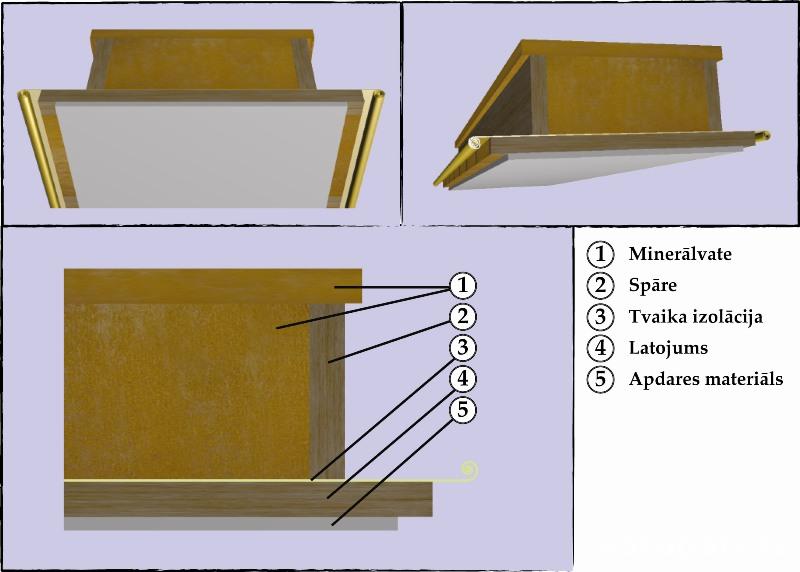 1
2
3
4
5

1 Minerālvate
2 Spāre
3 Tvaika izolācija
4 Latojums
5 Apdares materiāls