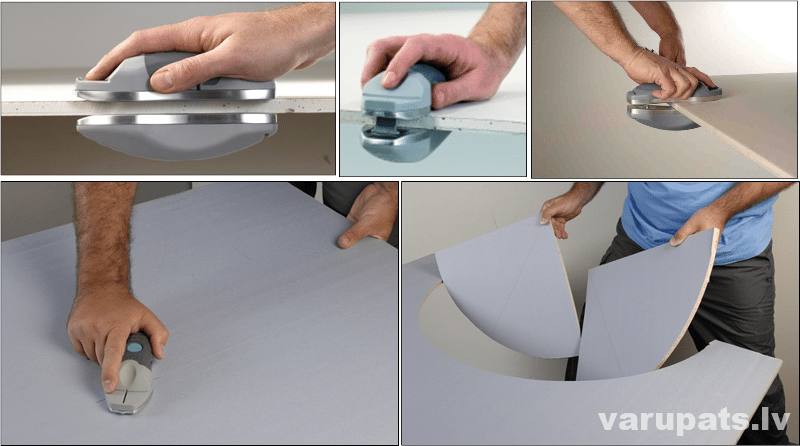 varupats.lv