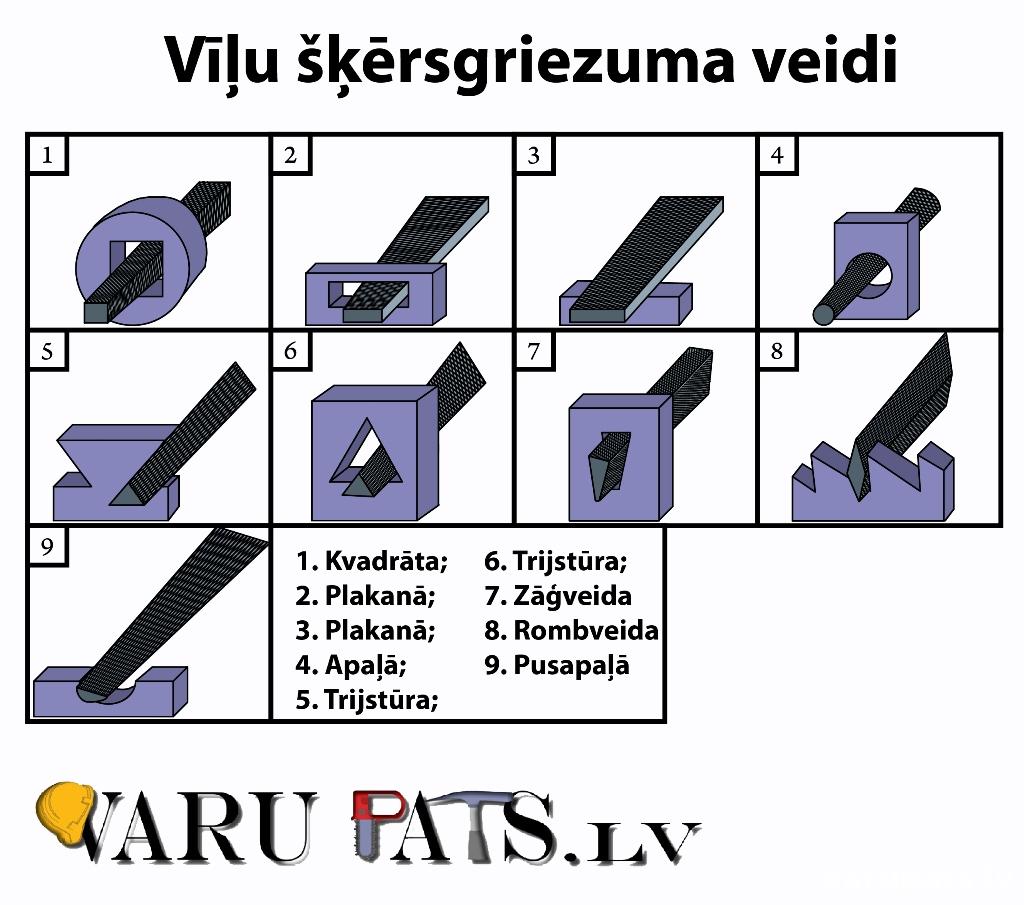 Vīļu šķērsgriezuma veidi

1

2

3

4

5

6

7

8

9

1. Kvadrāta;
2. Plakanā;
3. Plakanā;
4. Apaļā;
5. Trijstūra;

6. Trijstūra;
7. Zāģveida
8. Rombveida
9. Pusapaļā

VARU PATS.LV