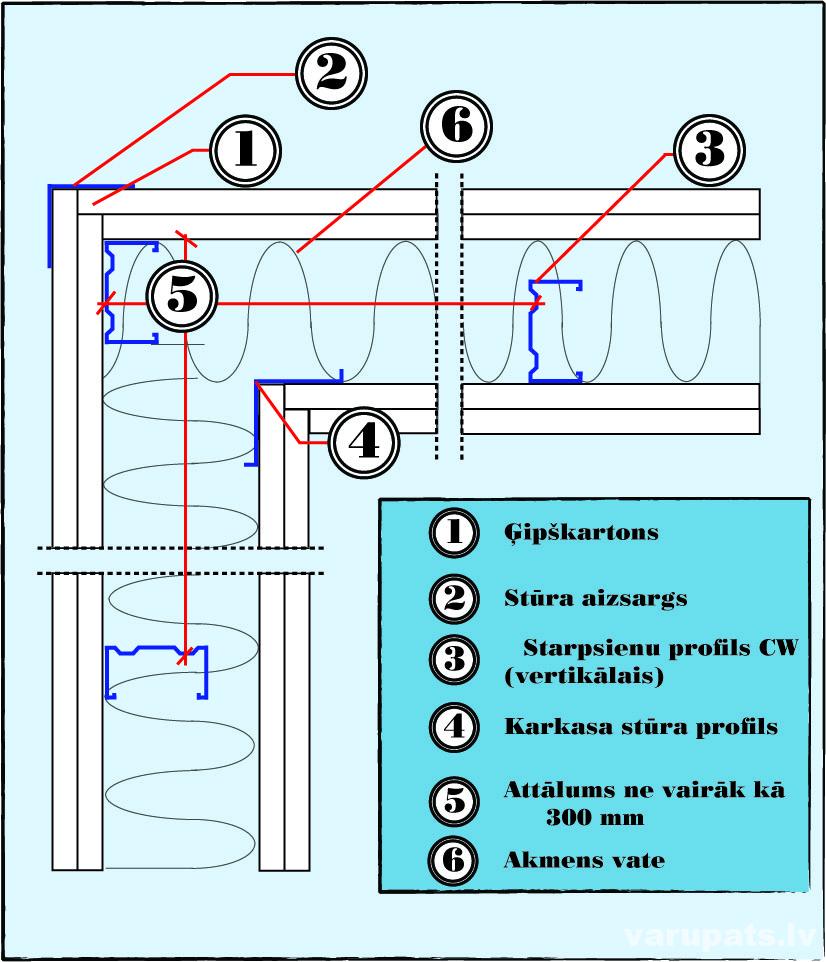 2
1
6
3
5
4

1 Ģipškartons
2 Stūra aizsargs
3 Starpsienu profils CW (vertikālais)
4 Karkasa stūra profils
5 Attālums ne vairāk kā 300 mm
6 Akmens vate

varupats.lv